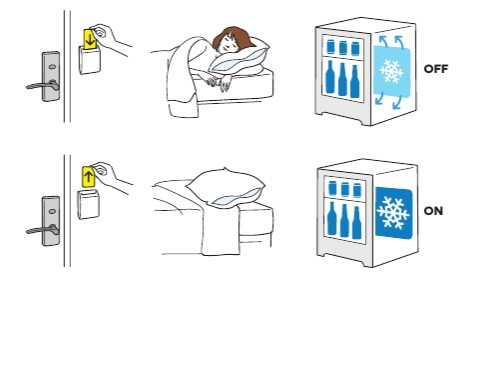 OFF

ON