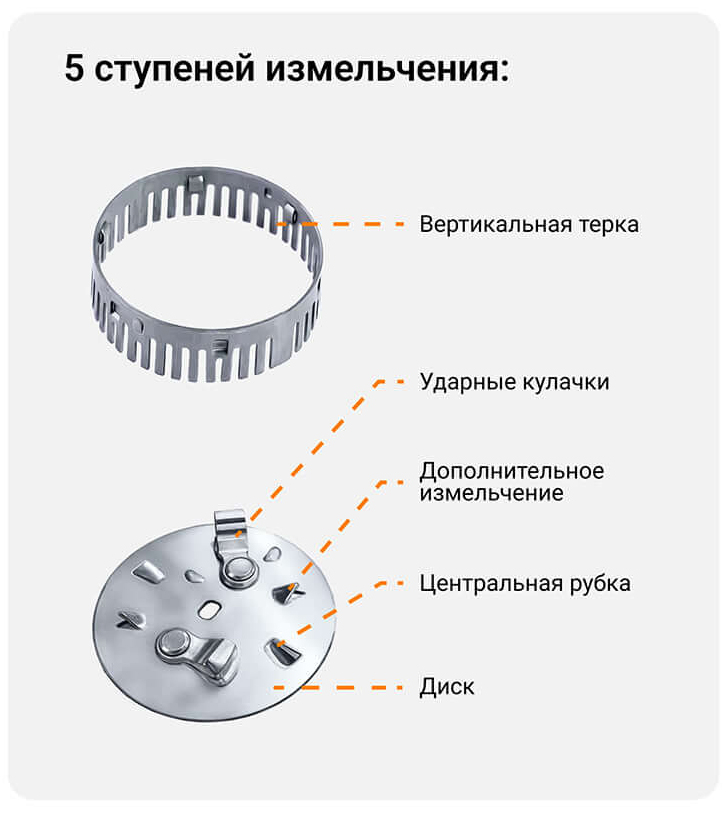 5 ступеней измельчения:

Вертикальная терка

Ударные кулачки

Дополнительное измельчение

Центральная рубка

Диск