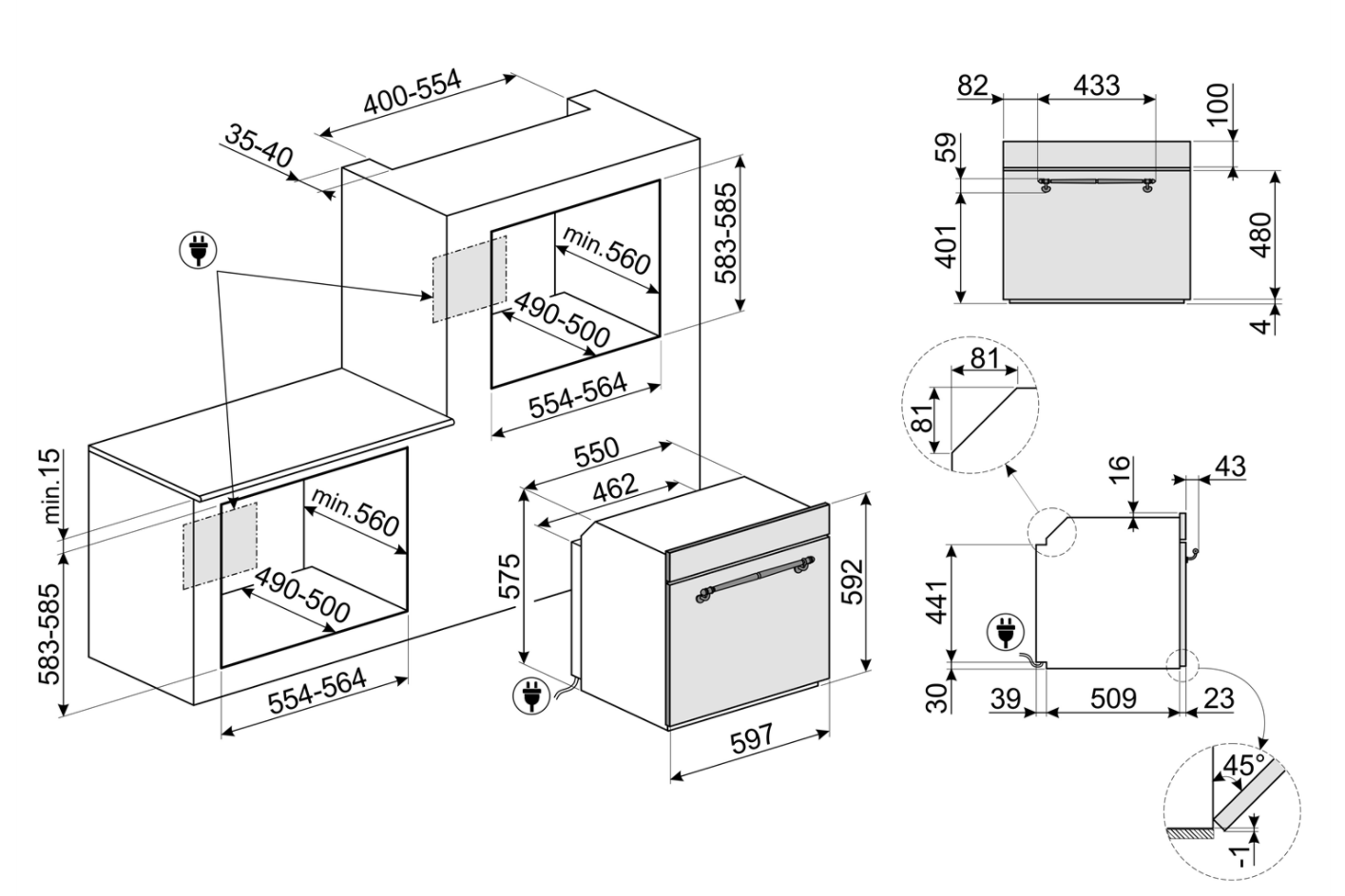 400-554
35-40
583-585
min.560
490-500
554-564
min.15
583-585
min.560
490-500
554-564
550
462
575
592
597
82
433
100
59
401
480
4
81
81
16
43
441
30
39
509
23
45°
-1