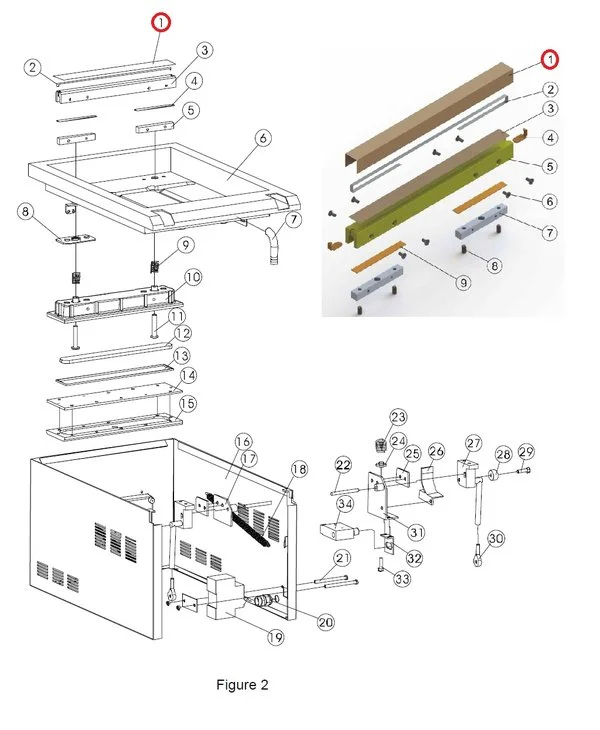 1
2
3
4
5
6
7
8
9
10
11
12
13
14
15
16
17
18
19
20
21
22
23
24
25
26
27
28
29
30
31
32
33
34

1
2
3
4
5
6
7
8
9

Figure 2