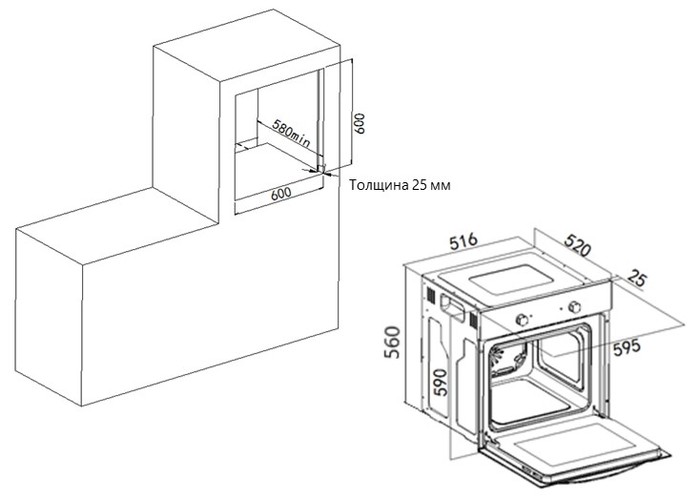 580min
600
600
Толщина 25 мм
516
520
25
560
595
590