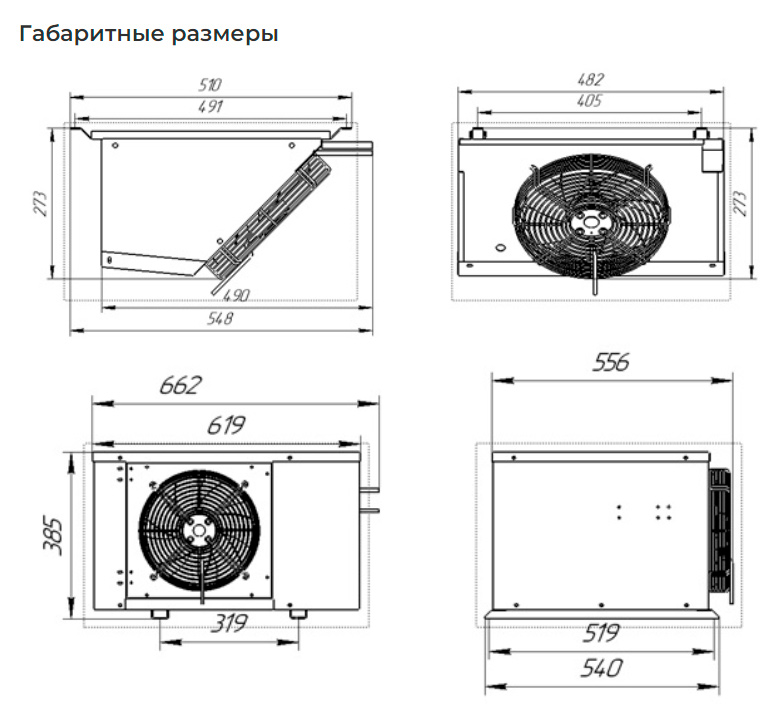 Габаритные размеры

510
491
273
490
548

482
405
273

662
619
385
319

556
519
540