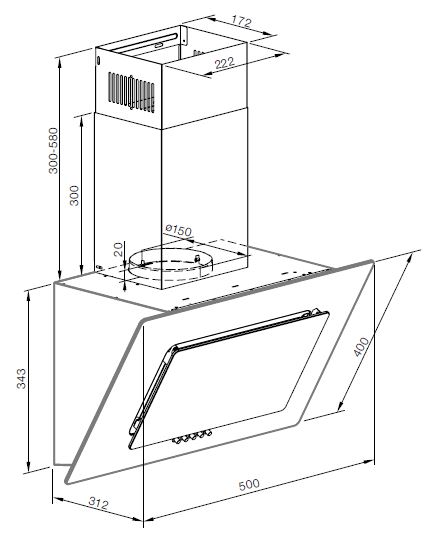 172
222
300-580
300
ø150
20
343
400
500
312