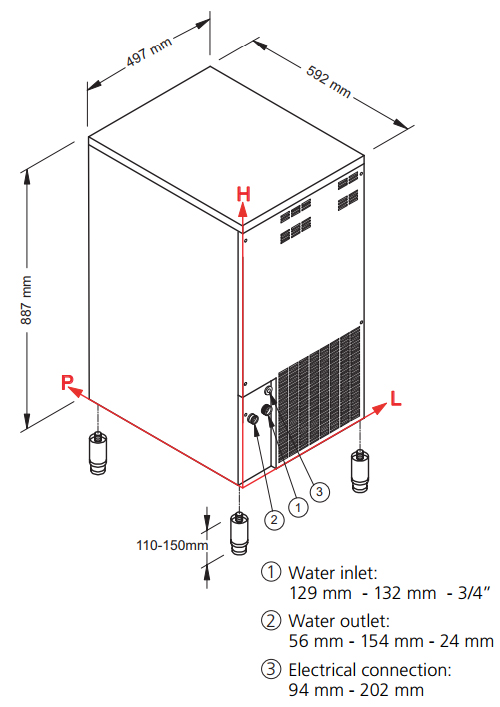 497 mm

592 mm

887 mm

H

P

L

3

1

2

110-150mm

① Water inlet:
129 mm - 132 mm - 3/4"

② Water outlet:
56 mm - 154 mm - 24 mm

③ Electrical connection:
94 mm - 202 mm