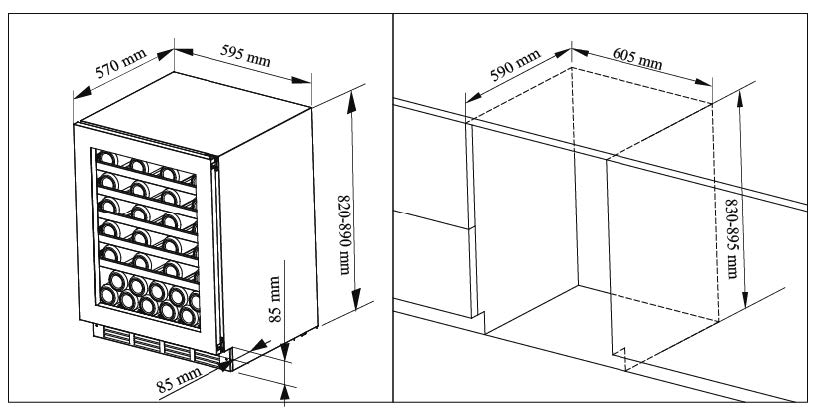 570 mm
595 mm
820-890 mm
85 mm
85 mm
590 mm
605 mm
830-895 mm