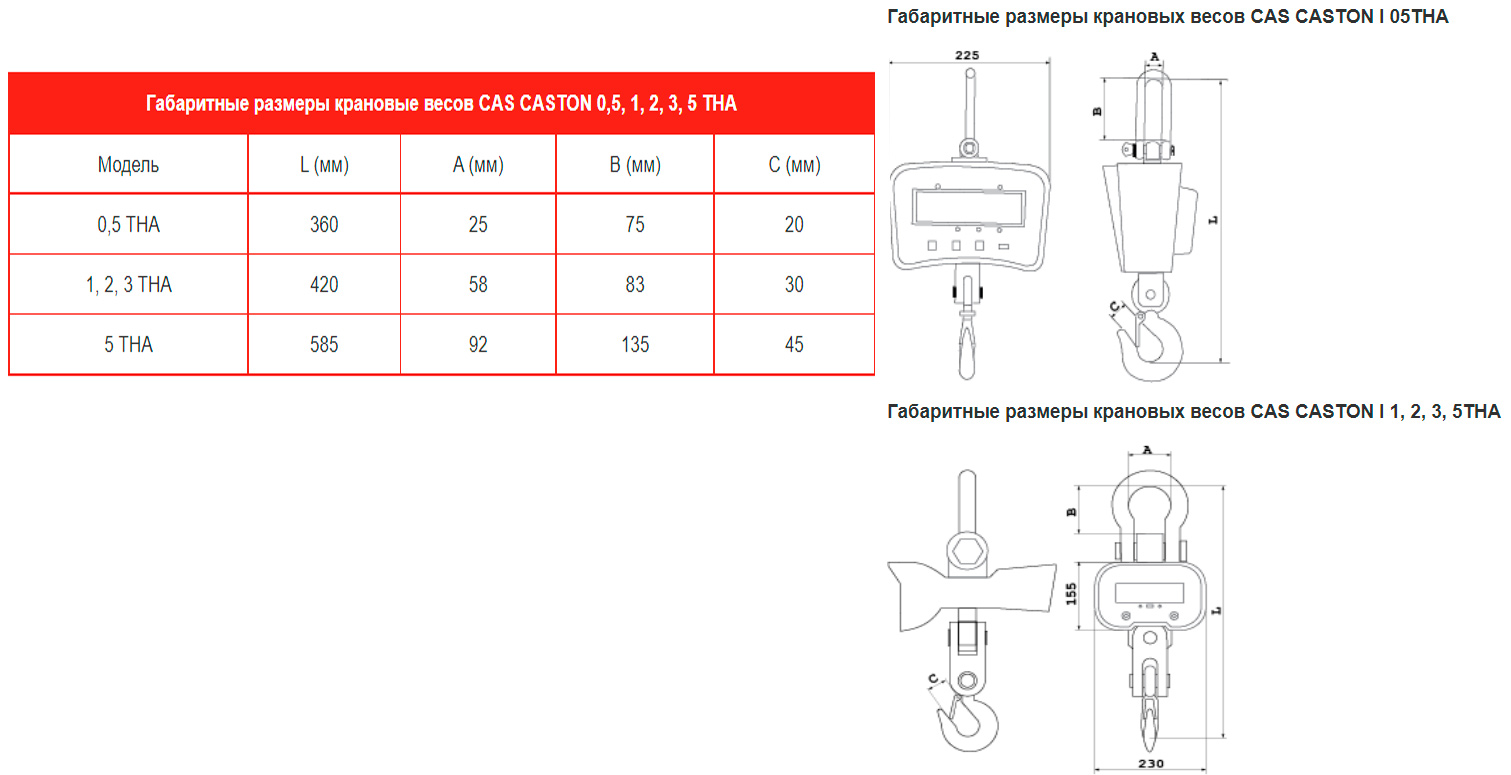 Габаритные размеры крановые весов CAS CASTON 0,5, 1, 2, 3, 5 THA

| Модель | L (мм) | A (мм) | B (мм) | C (мм) |
|---|---|---|---|---|
| 0,5 THA | 360 | 25 | 75 | 20 |
| 1, 2, 3 THA | 420 | 58 | 83 | 30 |
| 5 THA | 585 | 92 | 135 | 45 |

Габаритные размеры крановых весов CAS CASTON I 05THA

225
A
B
L
C

Габаритные размеры крановых весов CAS CASTON I 1, 2, 3, 5THA

A
B
155
L
C
230