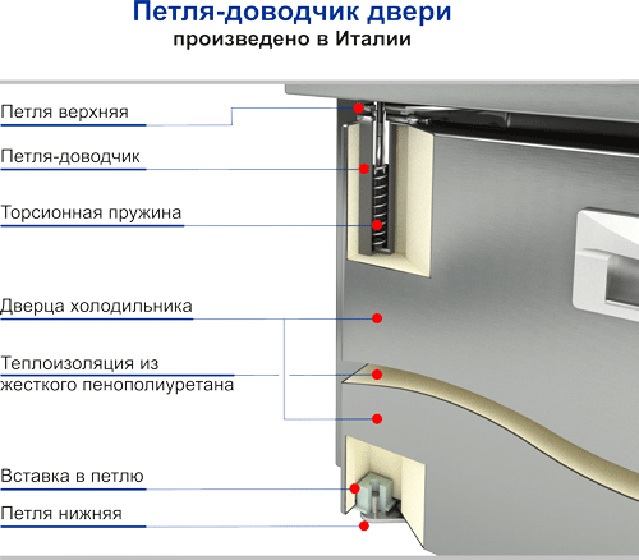 Петля-доводчик двери
произведено в Италии

Петля верхняя

Петля-доводчик

Торсионная пружина

Дверца холодильника

Теплоизоляция из жесткого пенополиуретана

Вставка в петлю

Петля нижняя