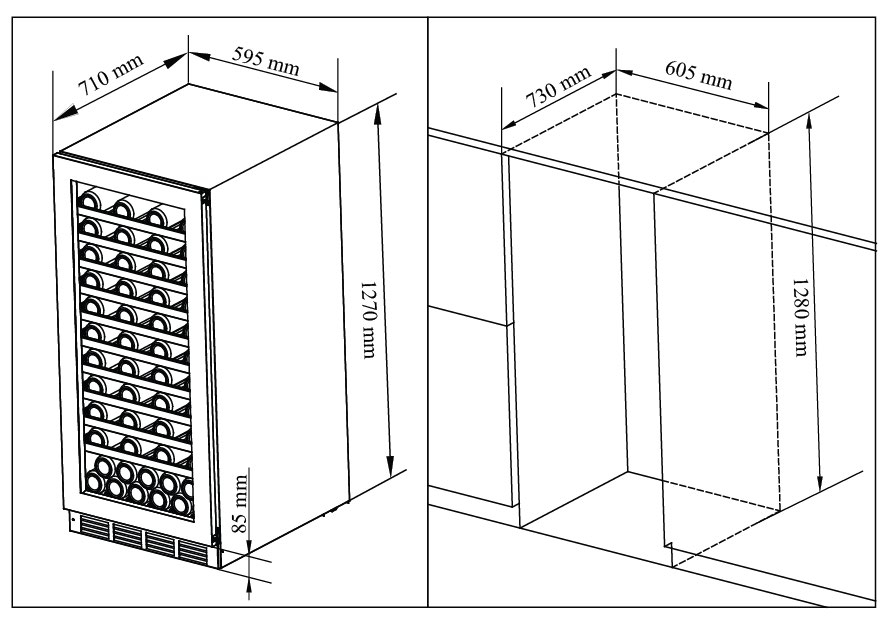 710 mm
595 mm
1270 mm
85 mm

730 mm
605 mm
1280 mm