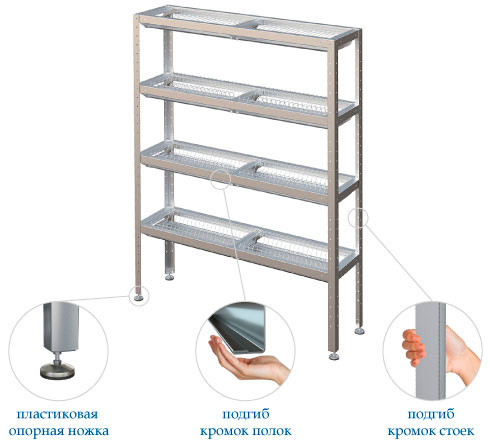 пластиковая опорная ножка

подгиб кромок полок

подгиб кромок стоек