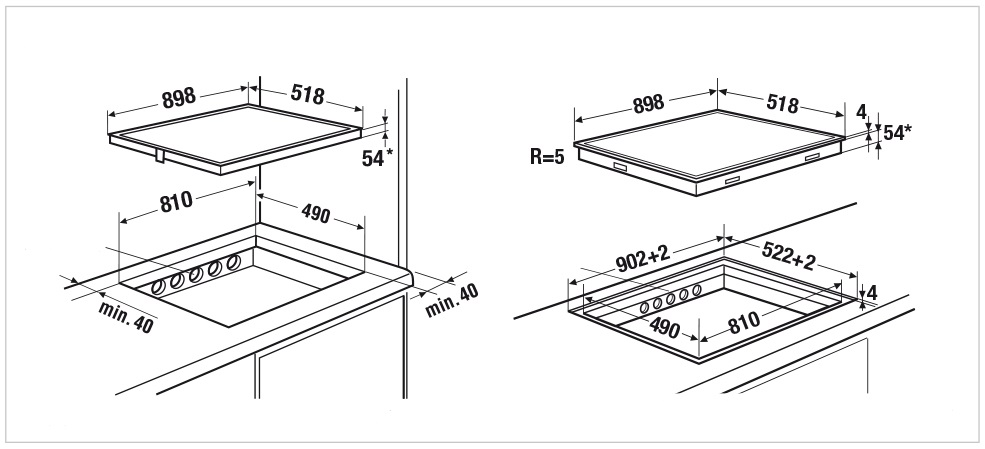 898
518
54*
810
490
min. 40
min. 40

898
518
4
54*
R=5
902+2
522+2
4
490
810