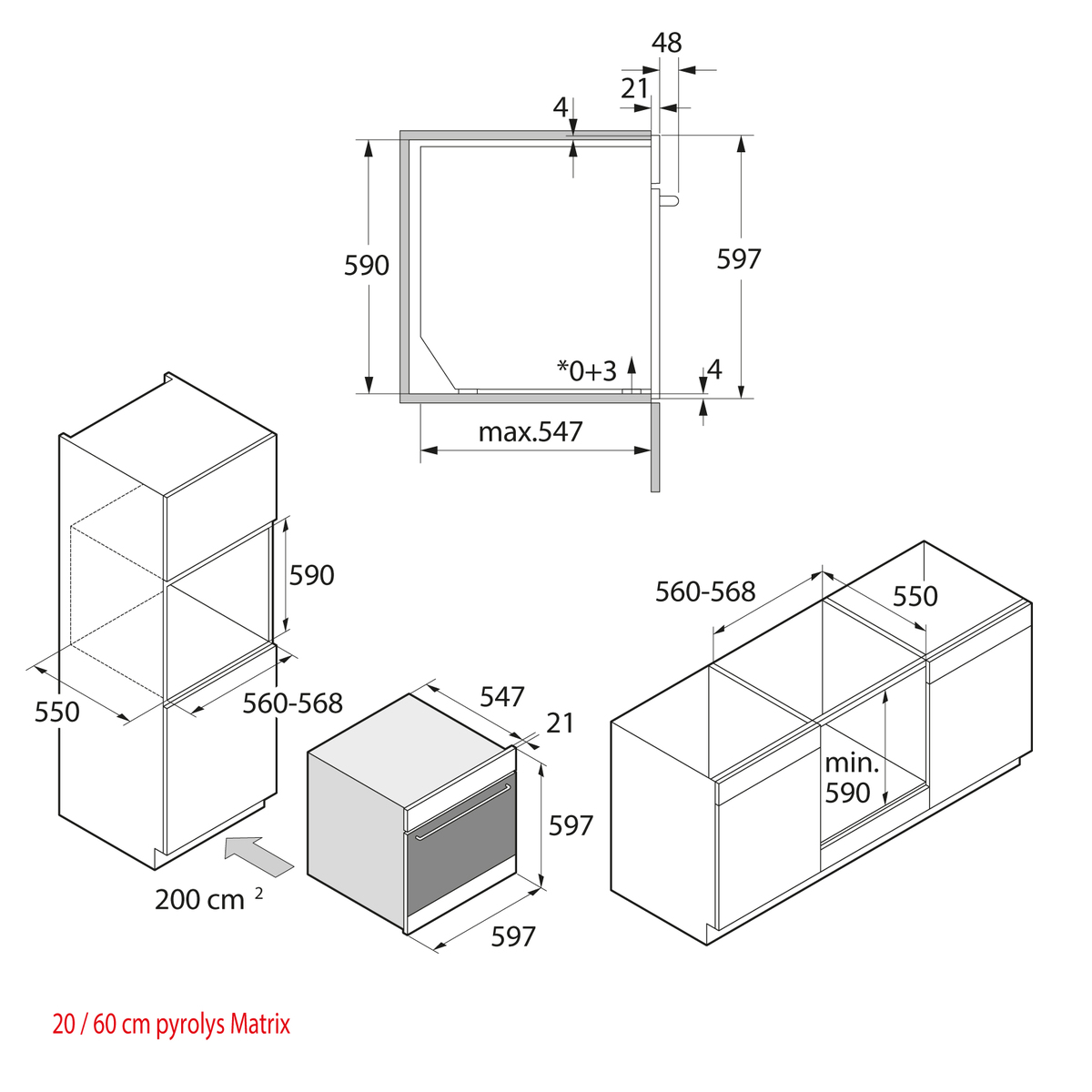 48
21
4
590
597
*0+3
4
max.547

590
550
560-568
200 cm $^2$

547
21
597
597

560-568
550
min.
590

20 / 60 cm pyrolys Matrix