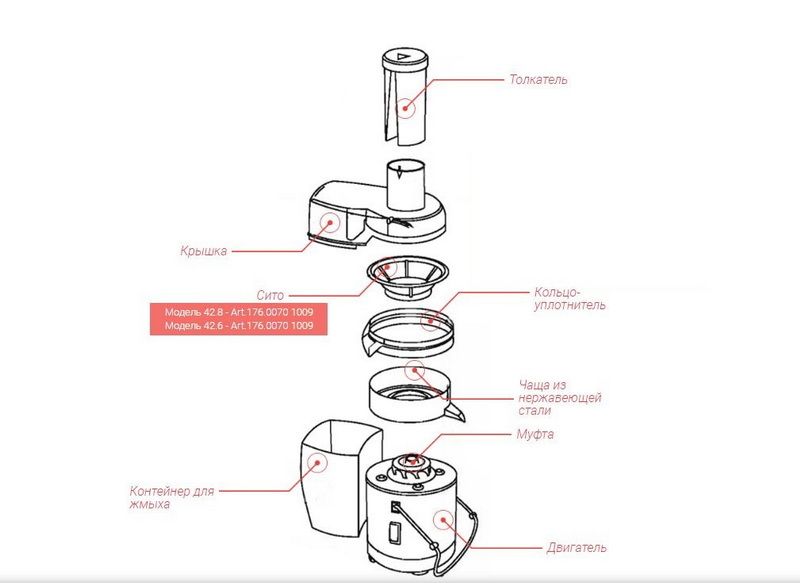 Толкатель

Крышка

Сито

Модель 42.8 - Art.176.0070 1009
Модель 42.6 - Art.176.0070 1009

Кольцо-уплотнитель

Чаща из нержавеющей стали

Муфта

Контейнер для жмыха

Двигатель