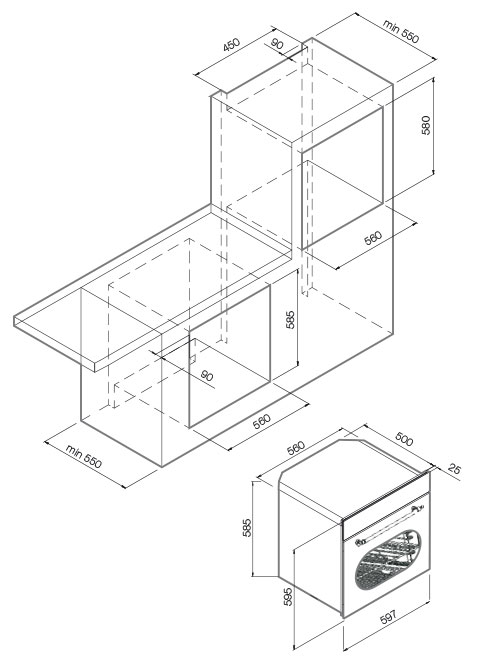 450
90
min 550
580
560
585
90
560
min 550
560
500
25
585
595
597