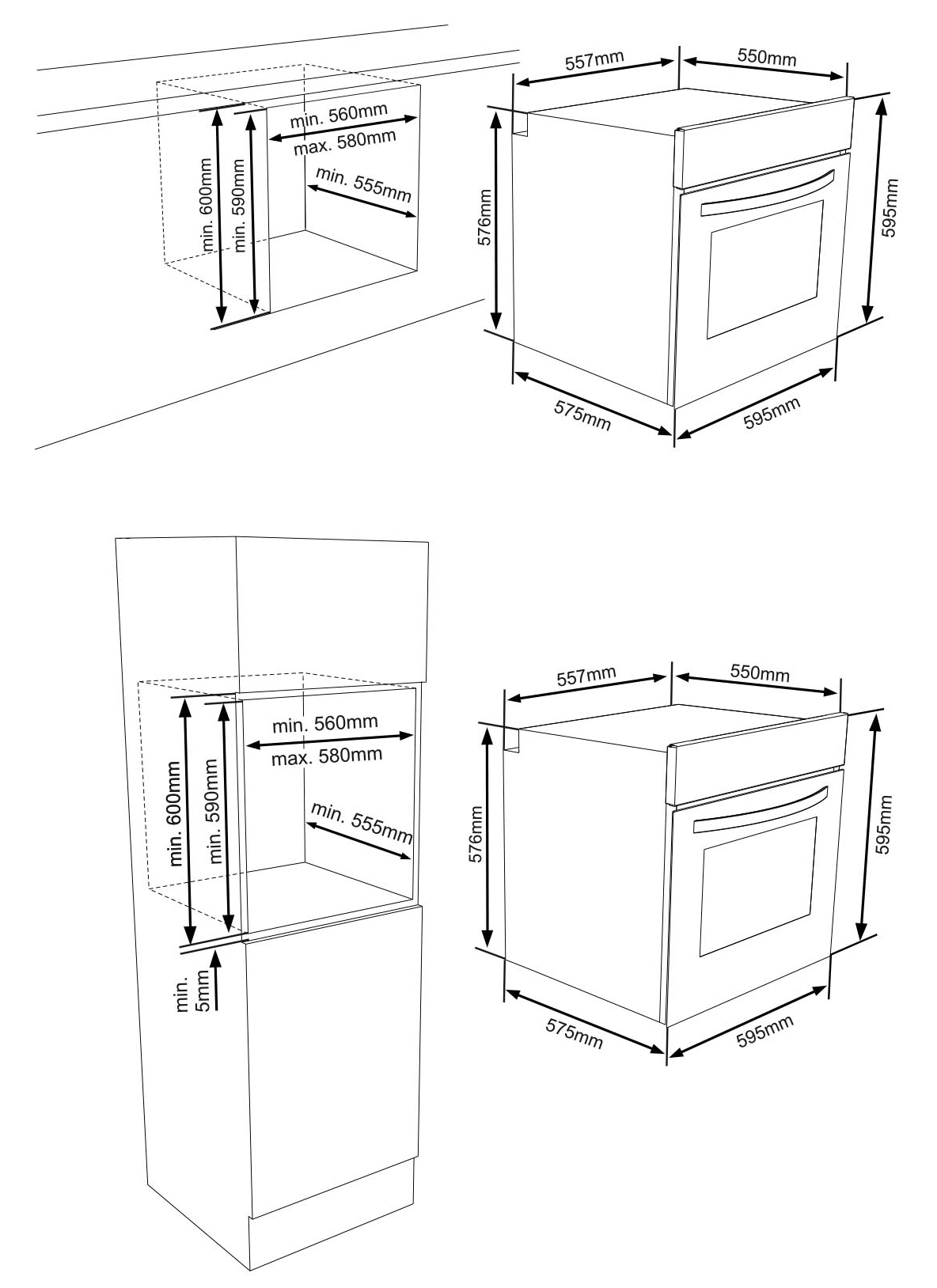 min. 600mm
min. 590mm
min. 560mm
max. 580mm
min. 555mm

557mm
550mm
576mm
595mm
575mm
595mm

min. 600mm
min. 590mm
min. 560mm
max. 580mm
min. 555mm
min. 5mm

557mm
550mm
576mm
595mm
575mm
595mm