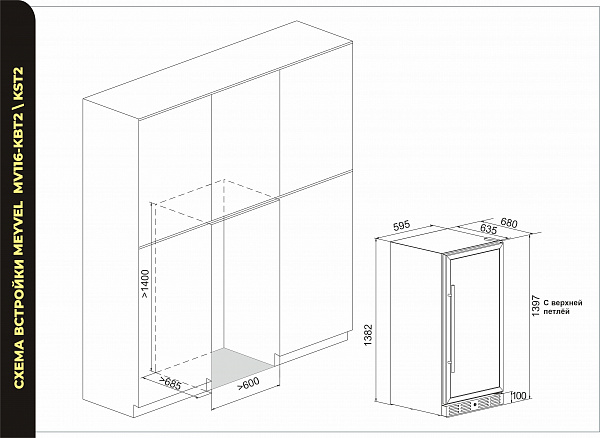 СХЕМА ВСТРОЙКИ MEYVEL MV116-KBT2 \ KST2

>1400

>685

>600

595

635

680

1382

1397

С верхней петлёй

100