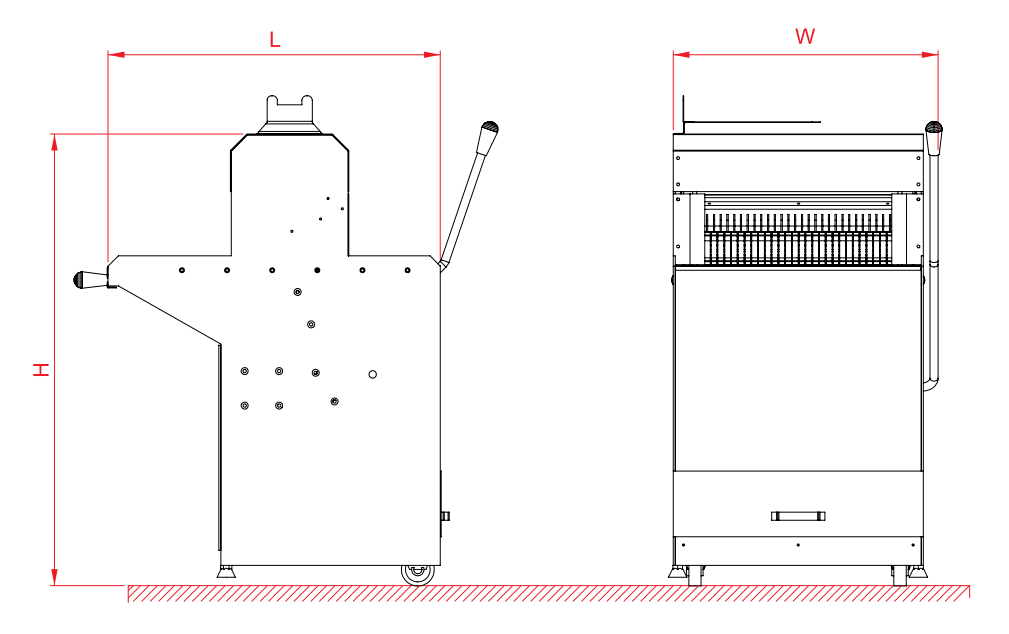 L

W

H