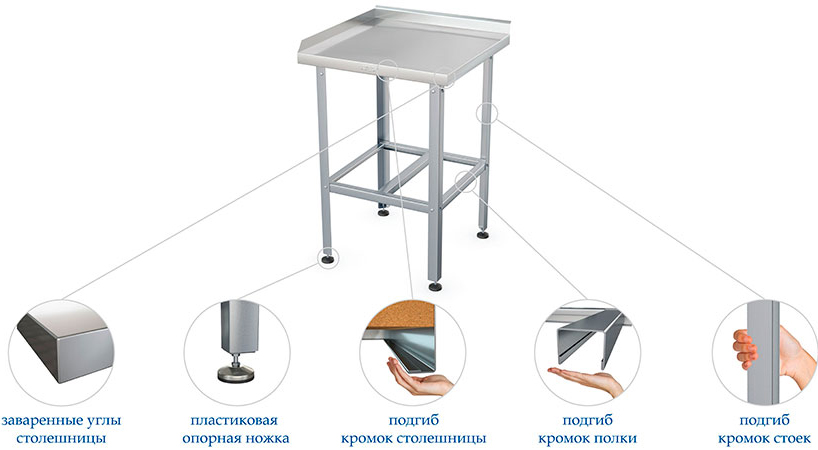 заваренные углы столешницы

пластиковая опорная ножка

подгиб кромок столешницы

подгиб кромок полки

подгиб кромок стоек