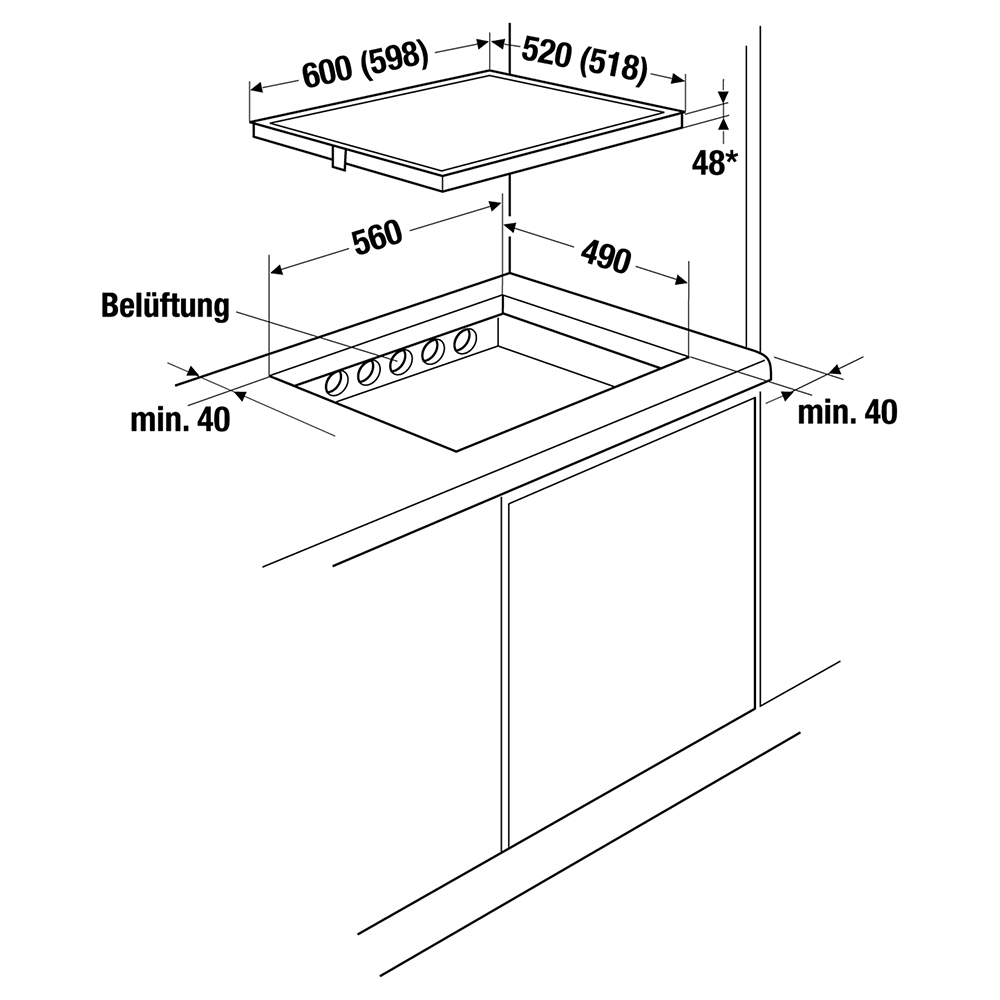 600 (598)
520 (518)
48*
560
490
Belüftung
min. 40
min. 40