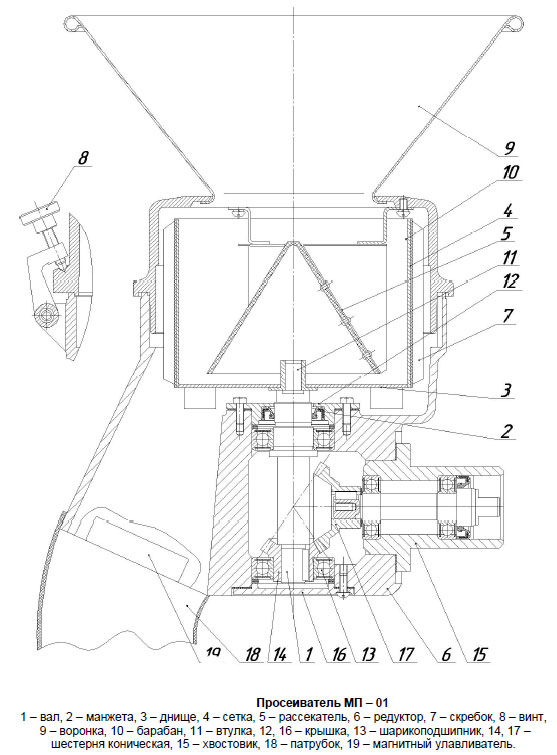 8

9

10

4

5

11

12

7

3

2

19 18 14 1 16 13 17 6 15

Просеиватель МП – 01

1 – вал, 2 – манжета, 3 – днище, 4 – сетка, 5 – рассекатель, 6 – редуктор, 7 – скребок, 8 – винт, 9 – воронка, 10 – барабан, 11 – втулка, 12, 16 – крышка, 13 – шарикоподшипник, 14, 17 – шестерня коническая, 15 – хвостовик, 18 – патрубок, 19 – магнитный улавливатель.