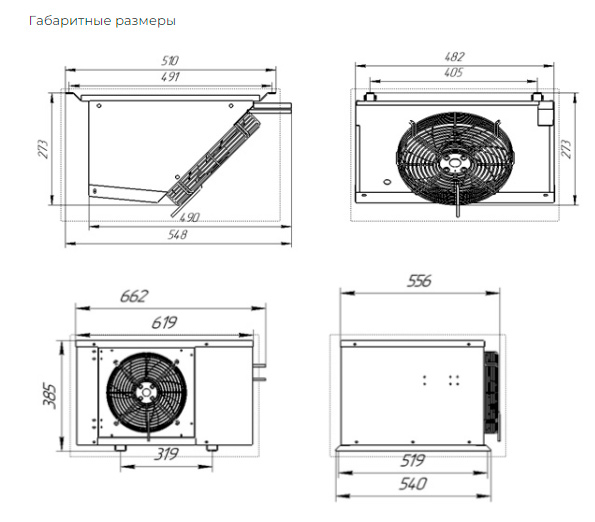 Габаритные размеры

510
491
273
490
548

482
405
273

662
619
385
319

556
519
540