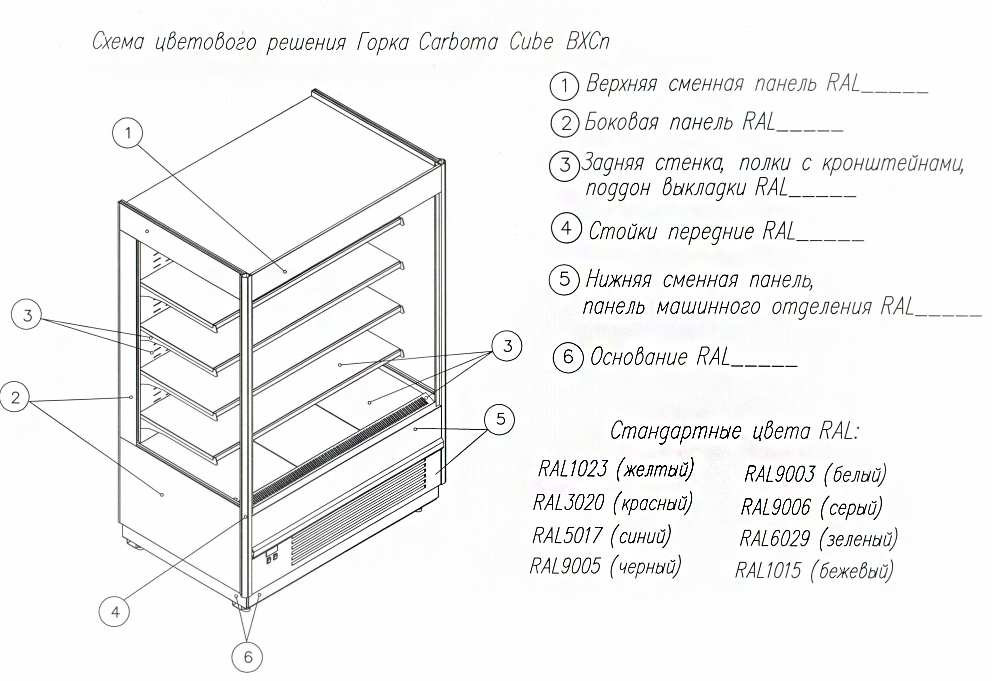 Схема цветового решения Горка Carboma Cube ВХСп

1 Верхняя сменная панель RAL_____

2 Боковая панель RAL_____

3 Задняя стенка, полки с кронштейнами, поддон выкладки RAL_____

4 Стойки передние RAL_____

5 Нижняя сменная панель, панель машинного отделения RAL_____

6 Основание RAL_____

Стандартные цвета RAL:

RAL1023 (желтый)
RAL3020 (красный)
RAL5017 (синий)
RAL9005 (черный)

RAL9003 (белый)
RAL9006 (серый)
RAL6029 (зеленый)
RAL1015 (бежевый)

1
3
2
3
5
4
6