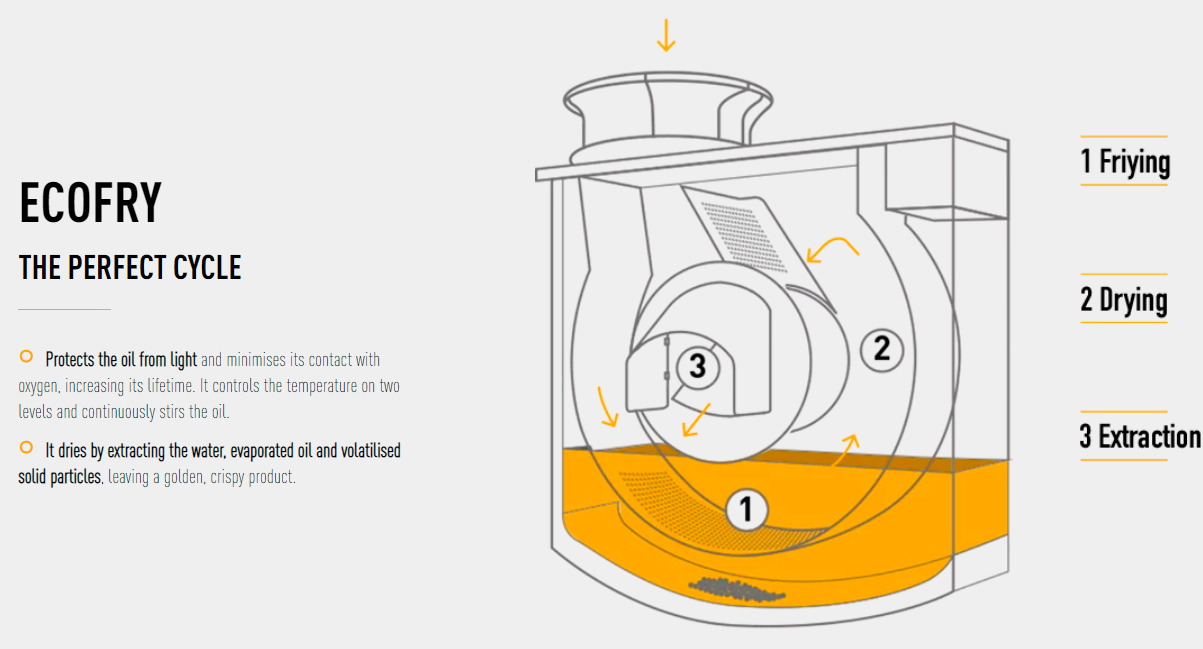 ECOFRY

THE PERFECT CYCLE

Protects the oil from light and minimises its contact with oxygen, increasing its lifetime. It controls the temperature on two levels and continuously stirs the oil.

It dries by extracting the water, evaporated oil and volatilised solid particles, leaving a golden, crispy product.

3

2

1

1 Friying

2 Drying

3 Extraction