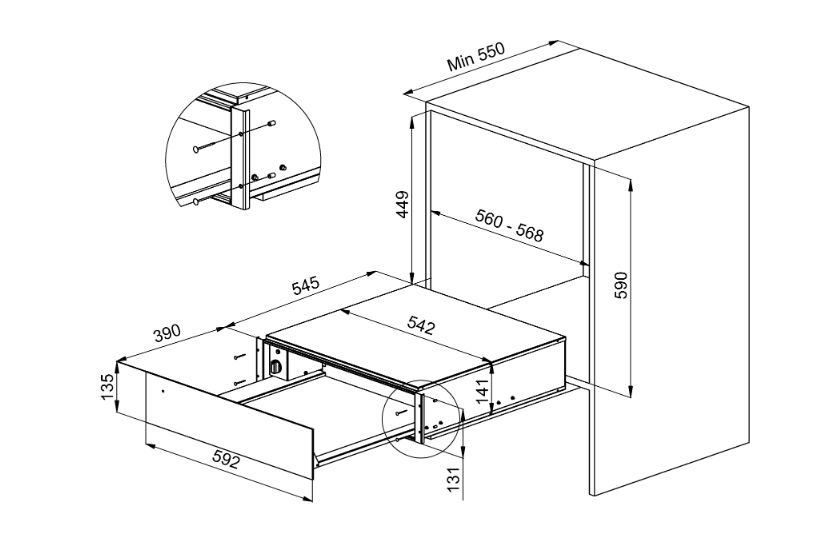 Min 550
449
560 - 568
590
545
542
390
135
141
592
131