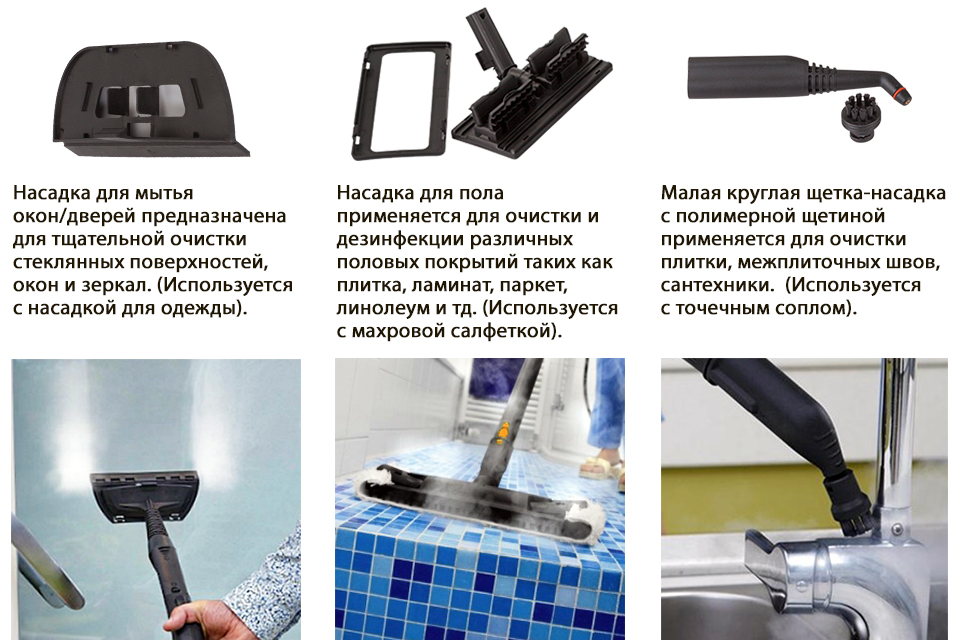 Насадка для мытья окон/дверей предназначена для тщательной очистки стеклянных поверхностей, окон и зеркал. (Используется с насадкой для одежды).

Насадка для пола применяется для очистки и дезинфекции различных половых покрытий таких как плитка, ламинат, паркет, линолеум и тд. (Используется с махровой салфеткой).

Малая круглая щетка-насадка с полимерной щетиной применяется для очистки плитки, межплиточных швов, сантехники. (Используется с точечным соплом).