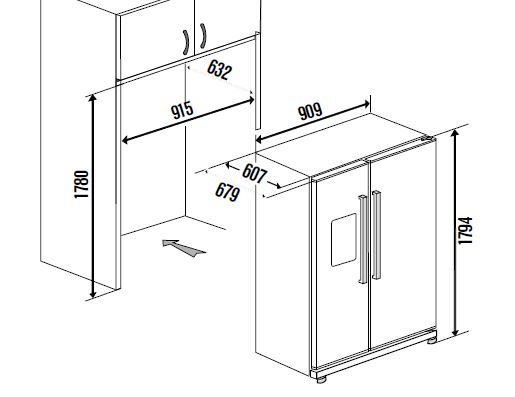 632
915
1780
909
607
679
1794