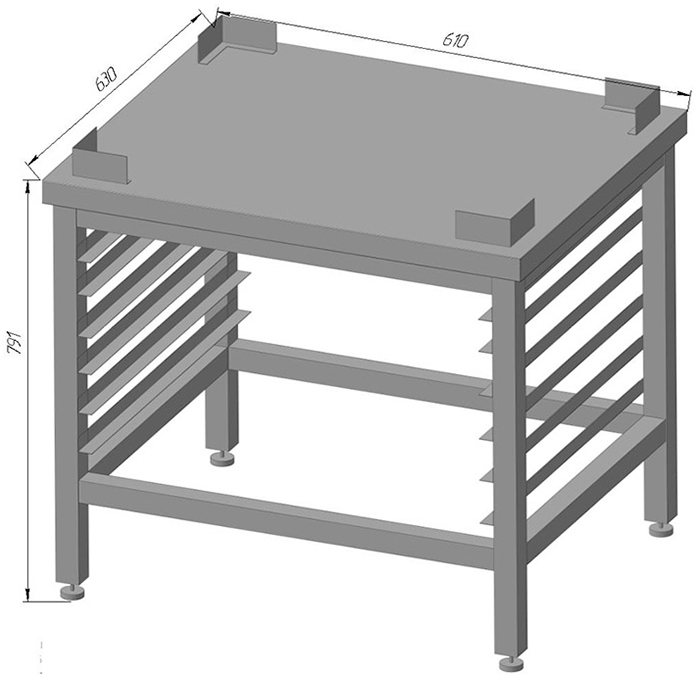 630
610
791