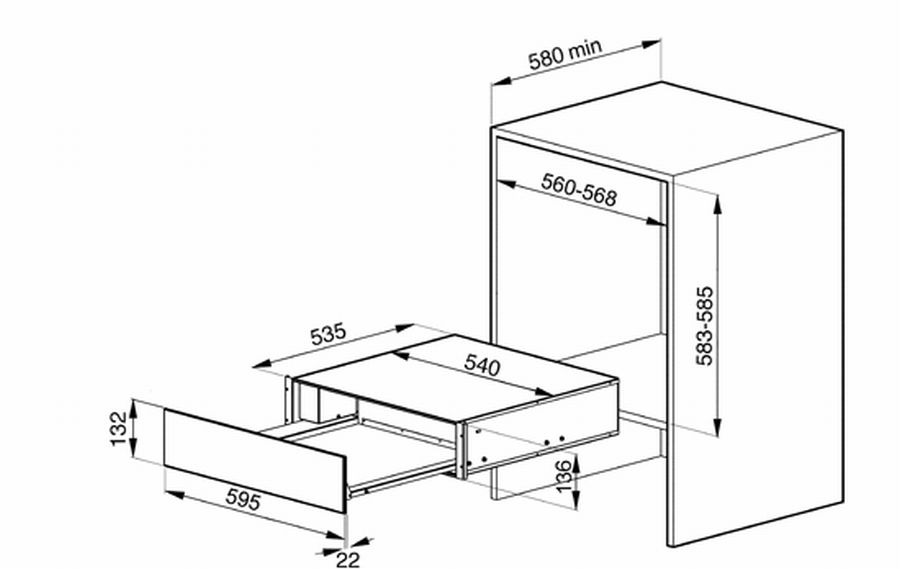 580 min
560-568
583-585
535
540
132
136
595
22