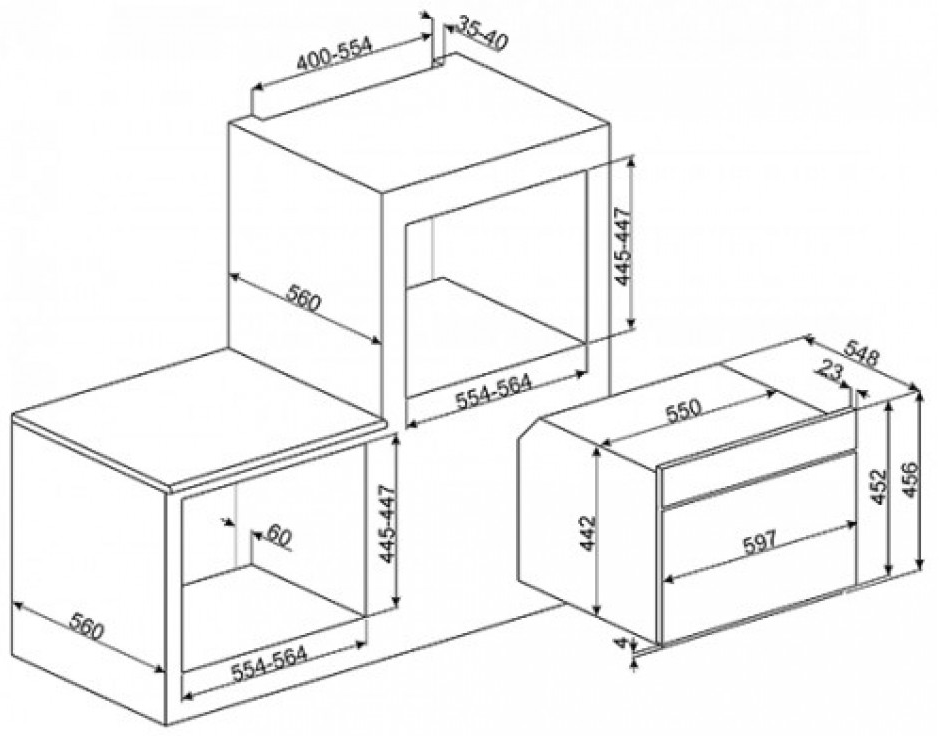 400-554
35-40
560
445-447
554-564
548
23
550
452
456
442
597
4
60
445-447
560
554-564