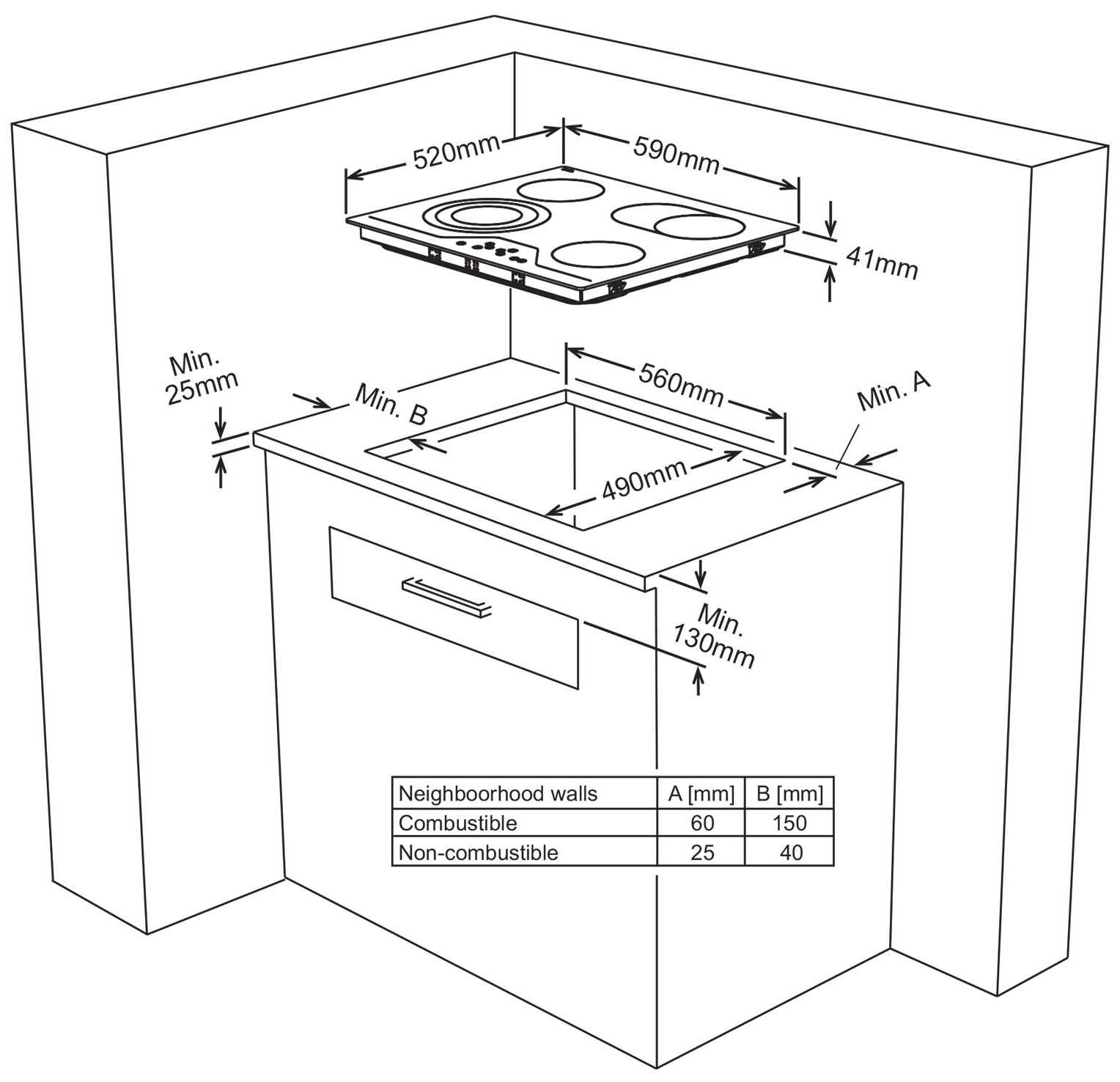 520mm
590mm
41mm
Min. 25mm
Min. B
560mm
Min. A
490mm
Min. 130mm

| Neighboorhood walls | A [mm] | B [mm] |
|---|---|---|
| Combustible | 60 | 150 |
| Non-combustible | 25 | 40 |