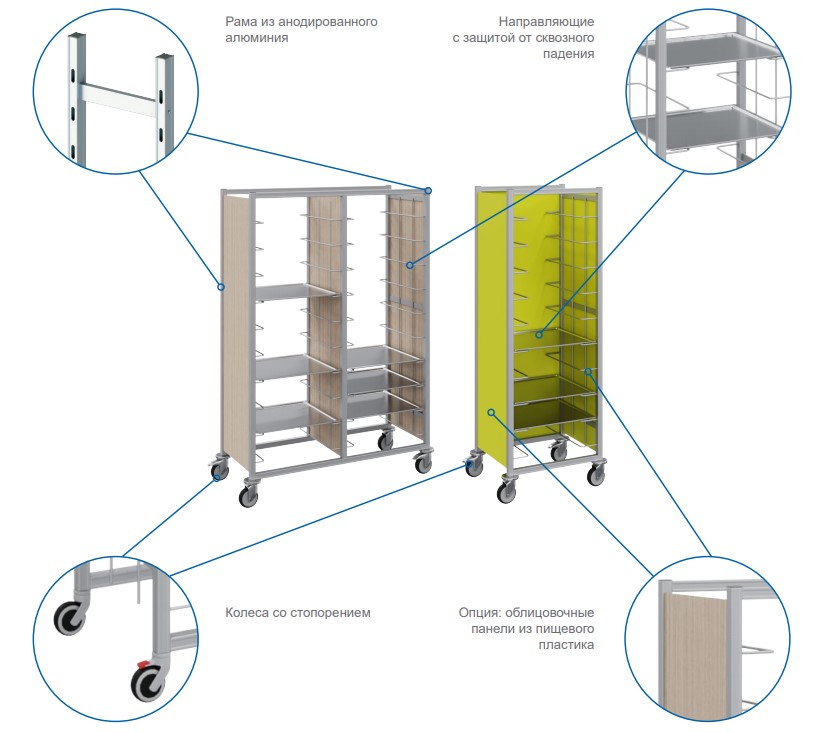 Рама из анодированного алюминия

Направляющие с защитой от сквозного падения

Колеса со стопорением

Опция: облицовочные панели из пищевого пластика