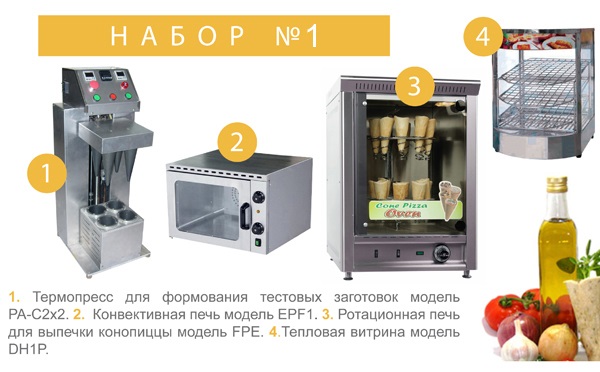 НАБОР №1

4

3

2

1

Cone Pizza
Oven

1. Термопресс для формования тестовых заготовок модель PA-C2x2. 2. Конвективная печь модель EPF1. 3. Ротационная печь для выпечки конопиццы модель FPE. 4.Тепловая витрина модель DH1P.