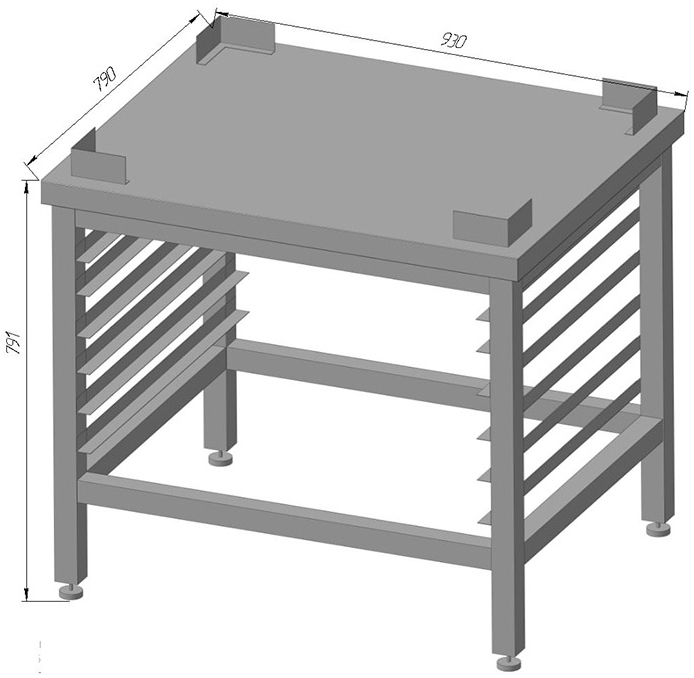 790
930
791