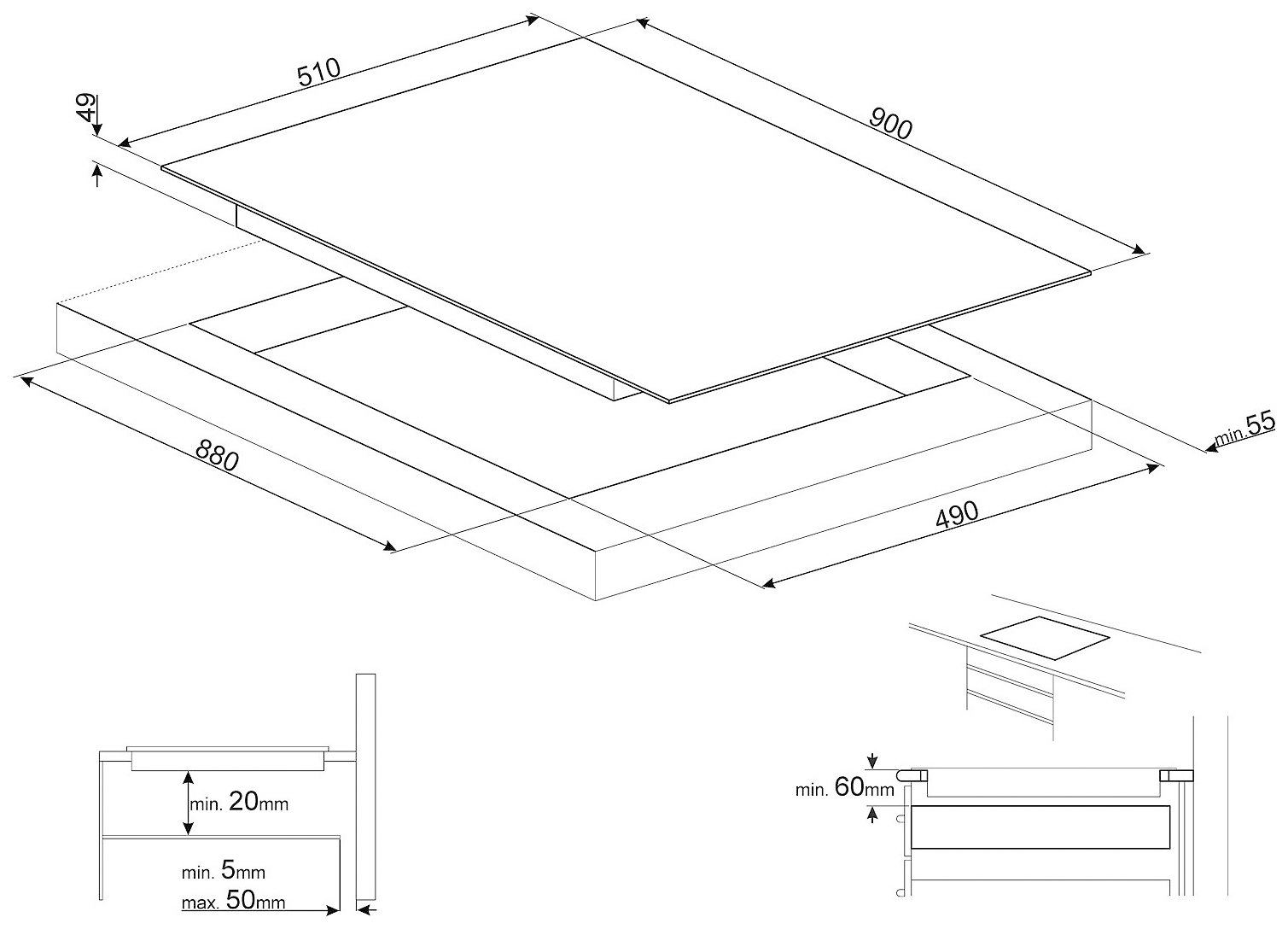 510
49
900
880
min.55
490
min. 20mm
min. 5mm
max. 50mm
min. 60mm