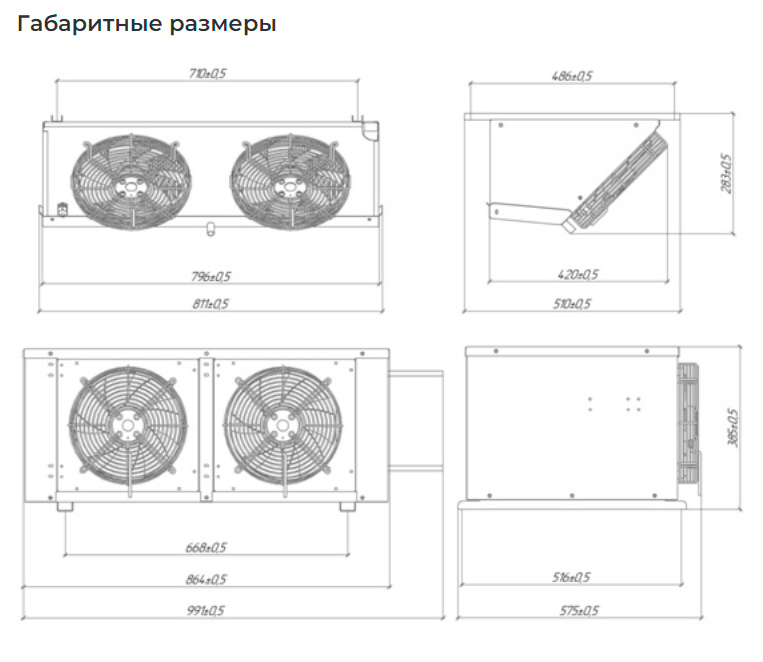 Габаритные размеры

710±0,5

796±0,5

811±0,5

486±0,5

283±0,5

420±0,5

510±0,5

668±0,5

864±0,5

991±0,5

385±0,5

516±0,5

575±0,5