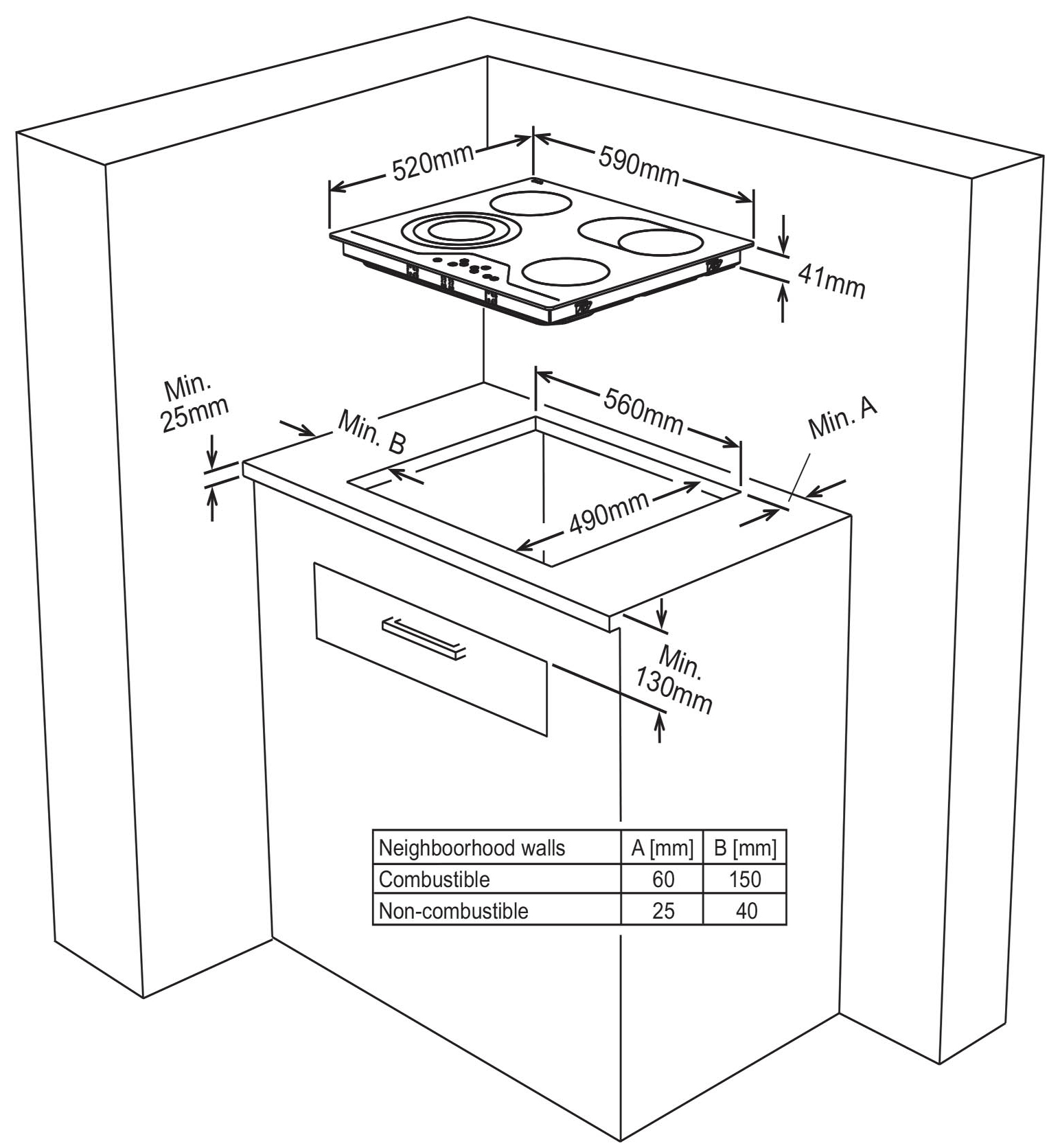 520mm

590mm

41mm

Min. 25mm

Min. B

560mm

Min. A

490mm

Min. 130mm

| Neighboorhood walls | A [mm] | B [mm] |
|---|---|---|
| Combustible | 60 | 150 |
| Non-combustible | 25 | 40 |