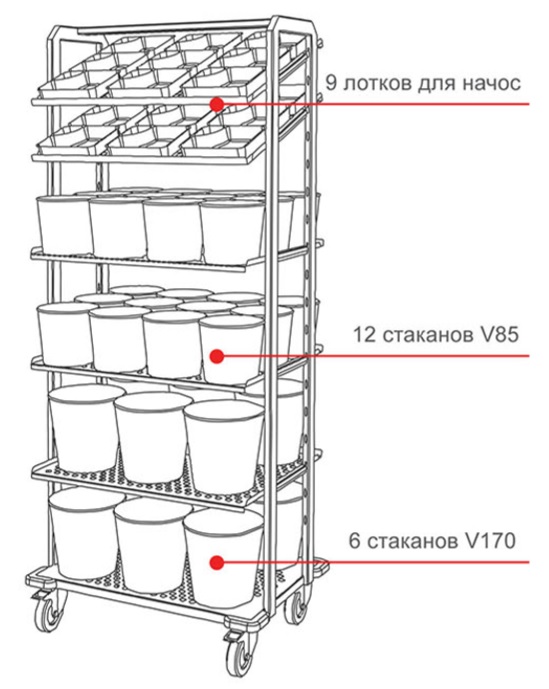 9 лотков для начос

12 стаканов V85

6 стаканов V170