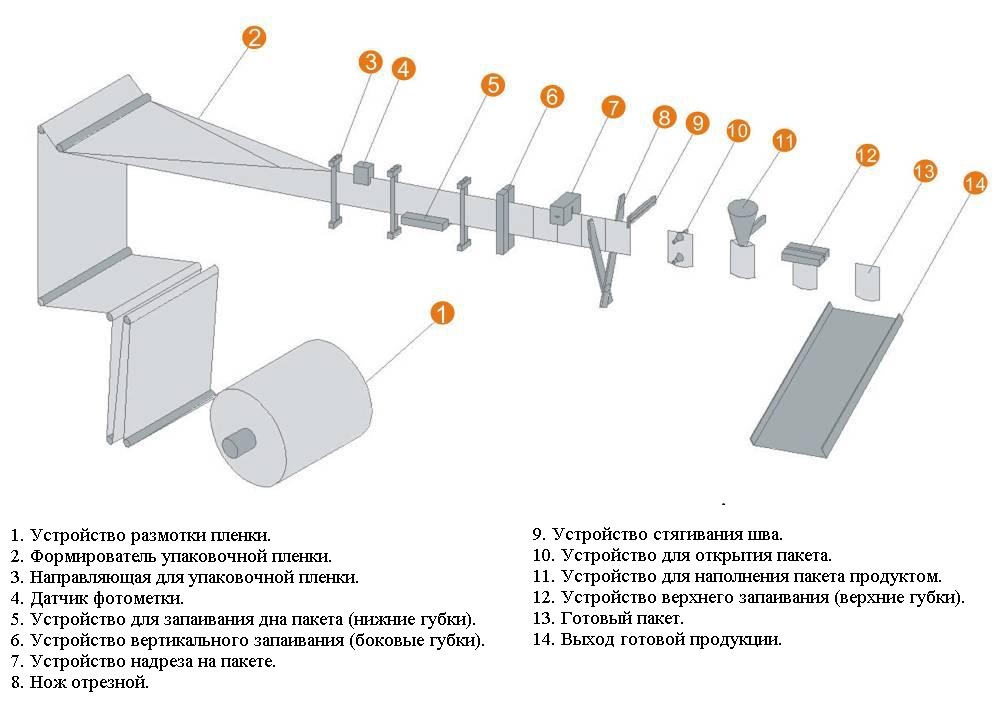 2

3 4

5

6

7

8 9

10

11

12

13

14

1

1. Устройство размотки пленки.
2. Формирователь упаковочной пленки.
3. Направляющая для упаковочной пленки.
4. Датчик фотометки.
5. Устройство для запаивания дна пакета (нижние губки).
6. Устройство вертикального запаивания (боковые губки).
7. Устройство надреза на пакете.
8. Нож отрезной.

9. Устройство стягивания шва.
10. Устройство для открытия пакета.
11. Устройство для наполнения пакета продуктом.
12. Устройство верхнего запаивания (верхние губки).
13. Готовый пакет.
14. Выход готовой продукции.