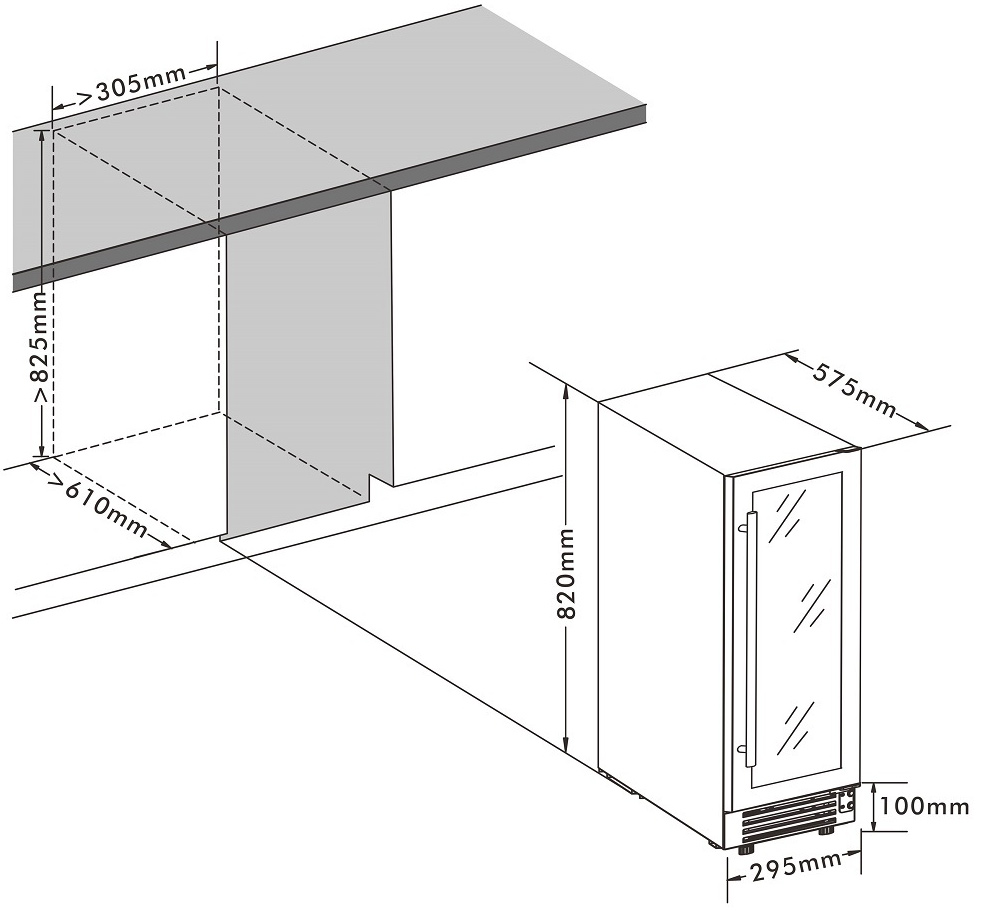 >305mm

>825mm

>610mm

575mm

820mm

100mm

295mm