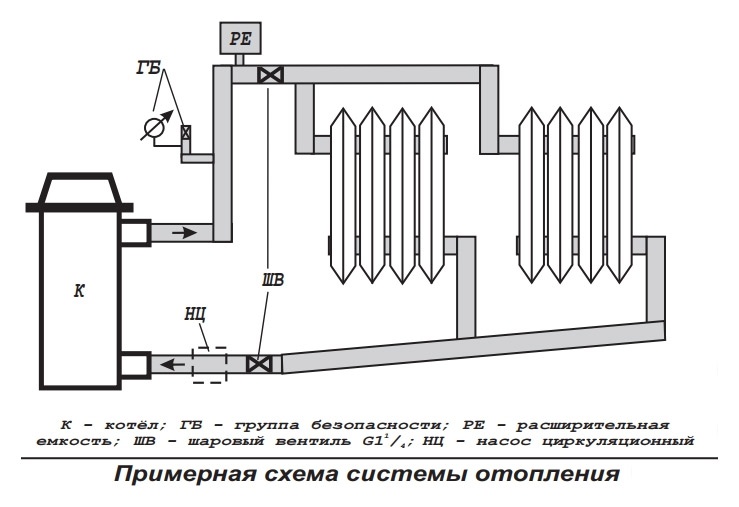 РЕ

ГБ

К

ШВ

НЦ

К – котёл; ГБ – группа безопасности; РЕ – расширительная емкость; ШВ – шаровый вентиль $G1^1/_4$; НЦ – насос циркуляционный

Примерная схема системы отопления