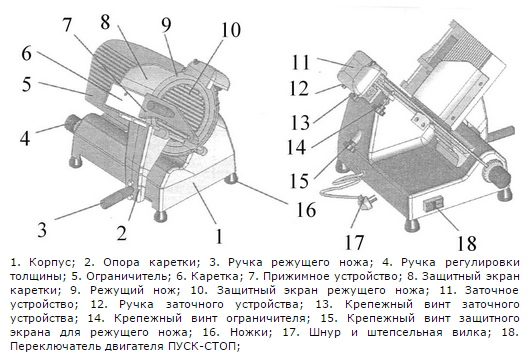 7 8 9 10
6
5
4
3 2 1 16

11
12
13
14
15
17 18

1. Корпус; 2. Опора каретки; 3. Ручка режущего ножа; 4. Ручка регулировки толщины; 5. Ограничитель; 6. Каретка; 7. Прижимное устройство; 8. Защитный экран каретки; 9. Режущий нож; 10. Защитный экран режущего ножа; 11. Заточное устройство; 12. Ручка заточного устройства; 13. Крепежный винт заточного устройства; 14. Крепежный винт ограничителя; 15. Крепежный винт защитного экрана для режущего ножа; 16. Ножки; 17. Шнур и штепсельная вилка; 18. Переключатель двигателя ПУСК-СТОП;