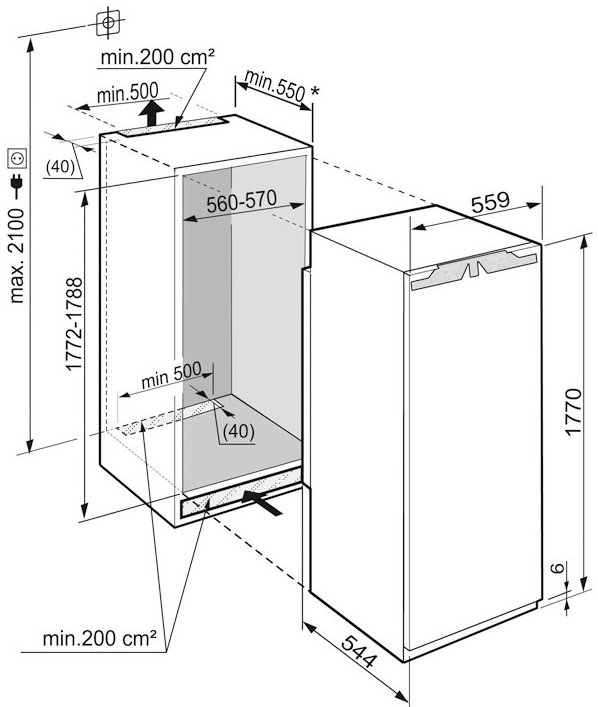 min.200 cm²
min.500
min.550 *
(40)
max. 2100
560-570
559
1772-1788
min 500
(40)
1770
6
min.200 cm²
544