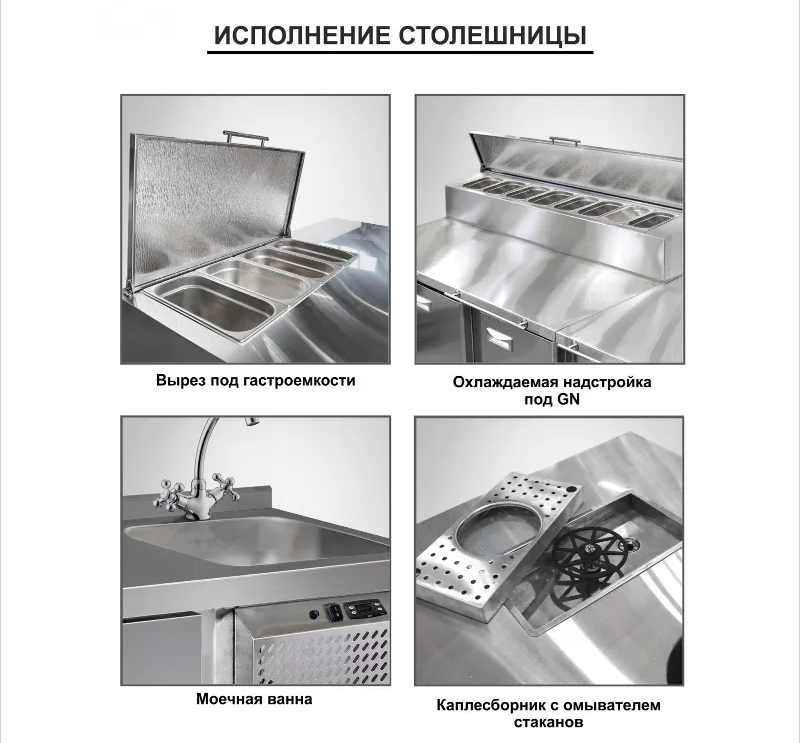 ИСПОЛНЕНИЕ СТОЛЕШНИЦЫ

Вырез под гастроемкости

Охлаждаемая надстройка под GN

Моечная ванна

Каплесборник с омывателем стаканов