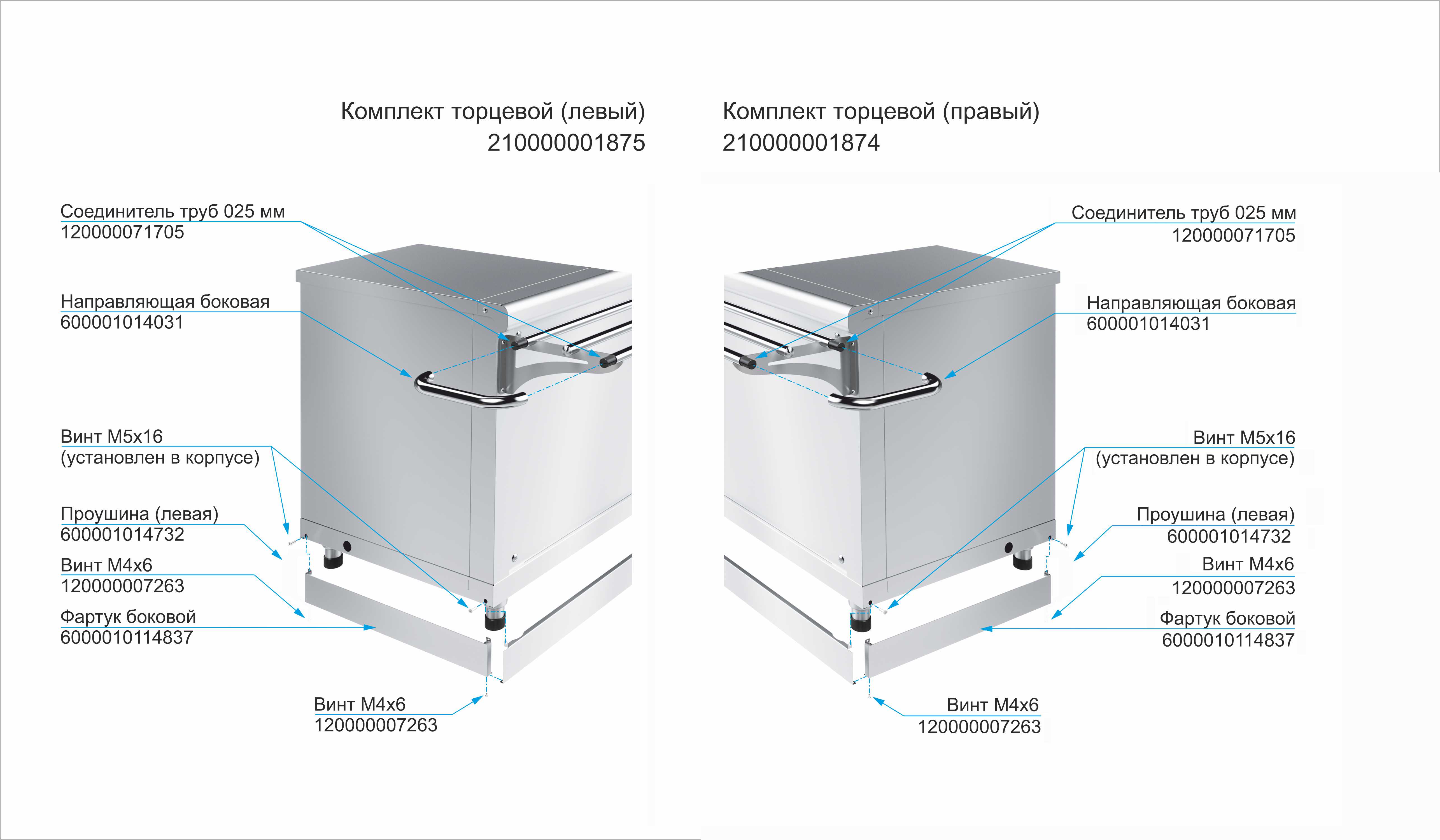 Комплект торцевой (левый)
210000001875

Комплект торцевой (правый)
210000001874

Соединитель труб 025 мм
120000071705

Направляющая боковая
600001014031

Винт М5х16
(установлен в корпусе)

Проушина (левая)
600001014732

Винт М4х6
120000007263

Фартук боковой
6000010114837

Винт М4х6
120000007263

Соединитель труб 025 мм
120000071705

Направляющая боковая
600001014031

Винт М5х16
(установлен в корпусе)

Проушина (левая)
600001014732

Винт М4х6
120000007263

Фартук боковой
6000010114837

Винт М4х6
120000007263