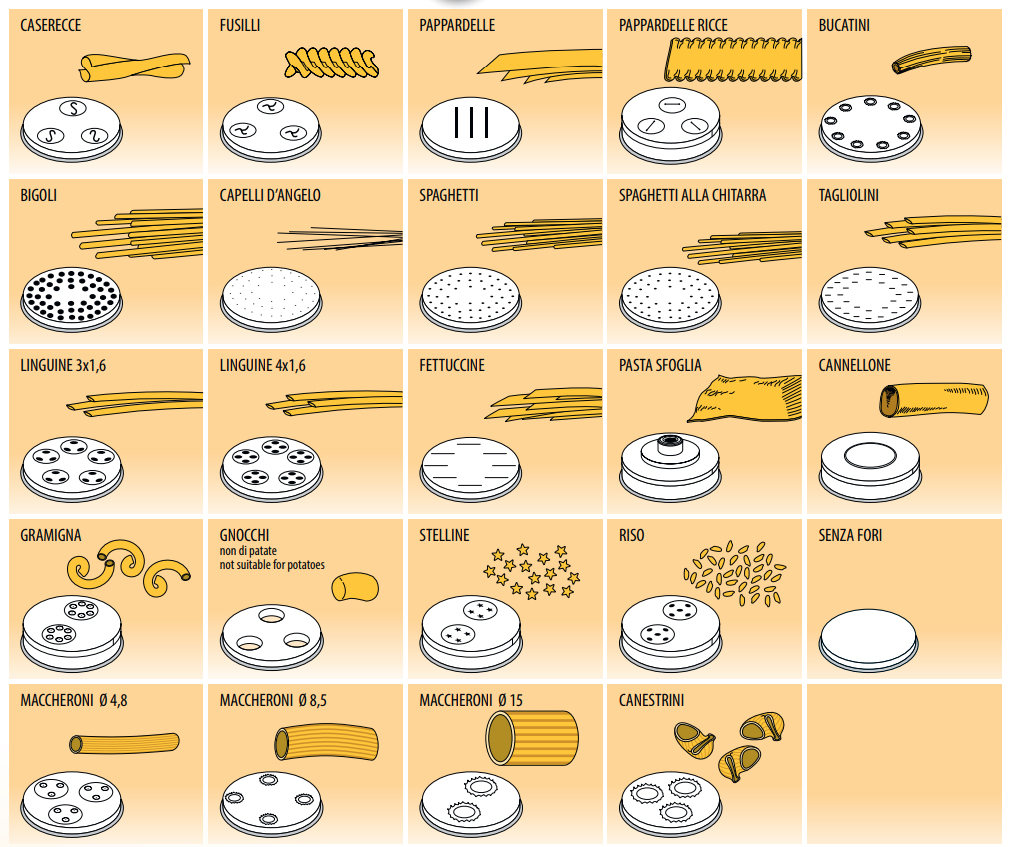 CASERECCE

FUSILLI

PAPPARDELLE

PAPPARDELLE RICCE

BUCATINI

BIGOLI

CAPELLI D'ANGELO

SPAGHETTI

SPAGHETTI ALLA CHITARRA

TAGLIOLINI

LINGUINE 3x1,6

LINGUINE 4x1,6

FETTUCCINE

PASTA SFOGLIA

CANNELLONE

GRAMIGNA

GNOCCHI
non di patate
not suitable for potatoes

STELLINE

RISO

SENZA FORI

MACCHERONI Ø 4,8

MACCHERONI Ø 8,5

MACCHERONI Ø 15

CANESTRINI