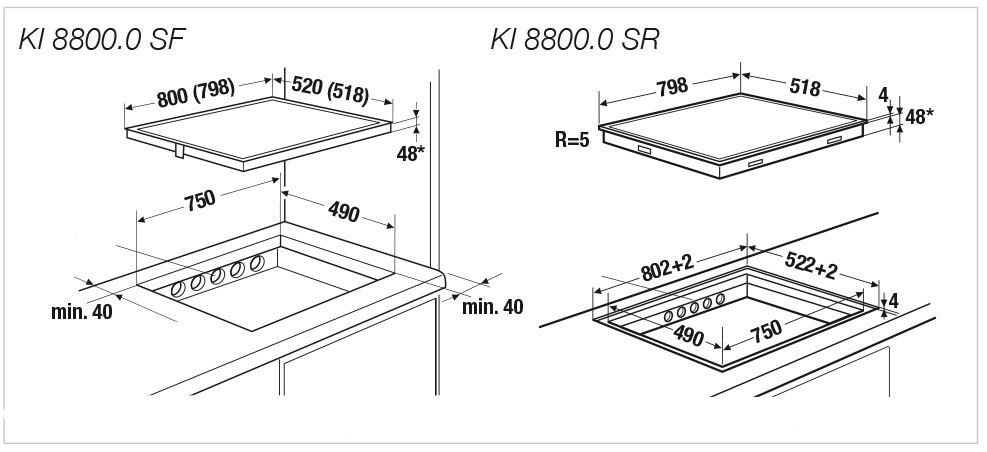 KI 8800.0 SF

800 (798)
520 (518)
48*
750
490
min. 40
min. 40

KI 8800.0 SR

798
518
4
48*
R=5
802+2
522+2
4
490
750