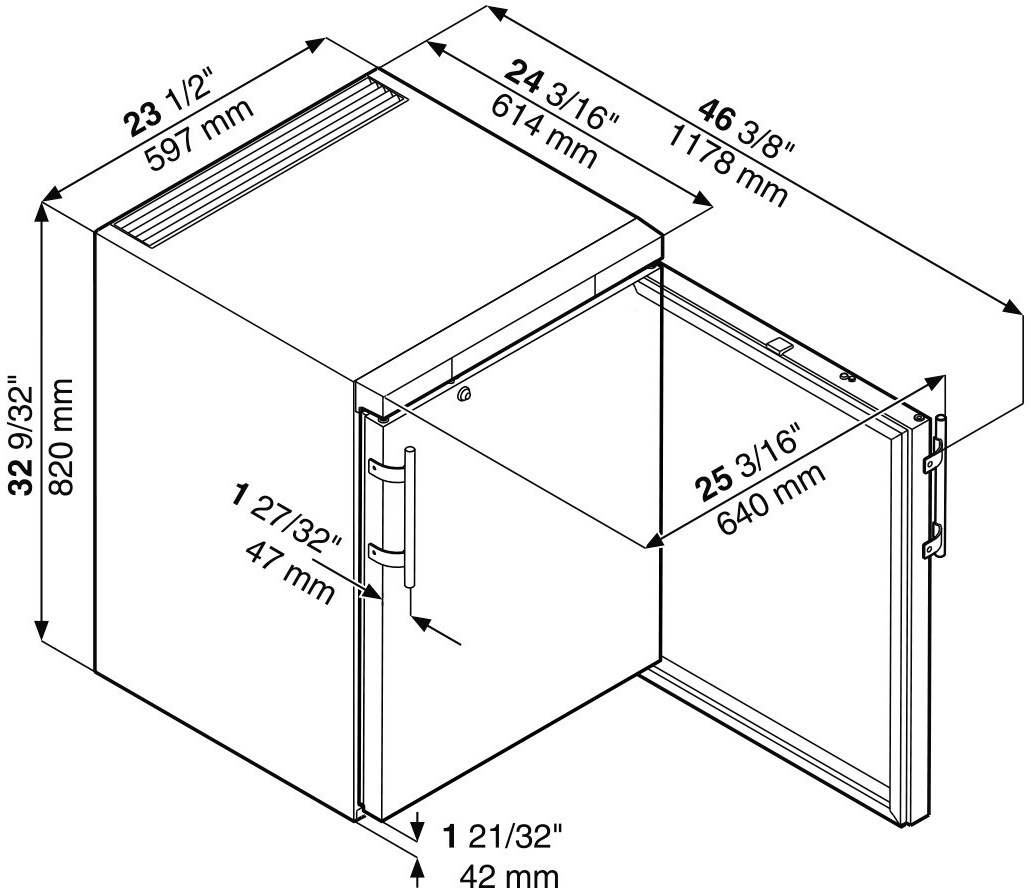 23 1/2"
597 mm

24 3/16"
614 mm

46 3/8"
1178 mm

32 9/32"
820 mm

1 27/32"
47 mm

25 3/16"
640 mm

1 21/32"
42 mm